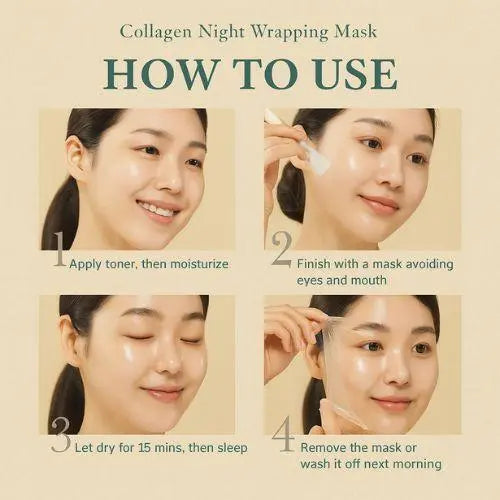 Collagen Night Wrapping Mask

HOW TO USE

1 Apply toner, then moisturize

2 Finish with a mask avoiding eyes and mouth

3 Let dry for 15 mins, then sleep

4 Remove the mask or wash it off next morning